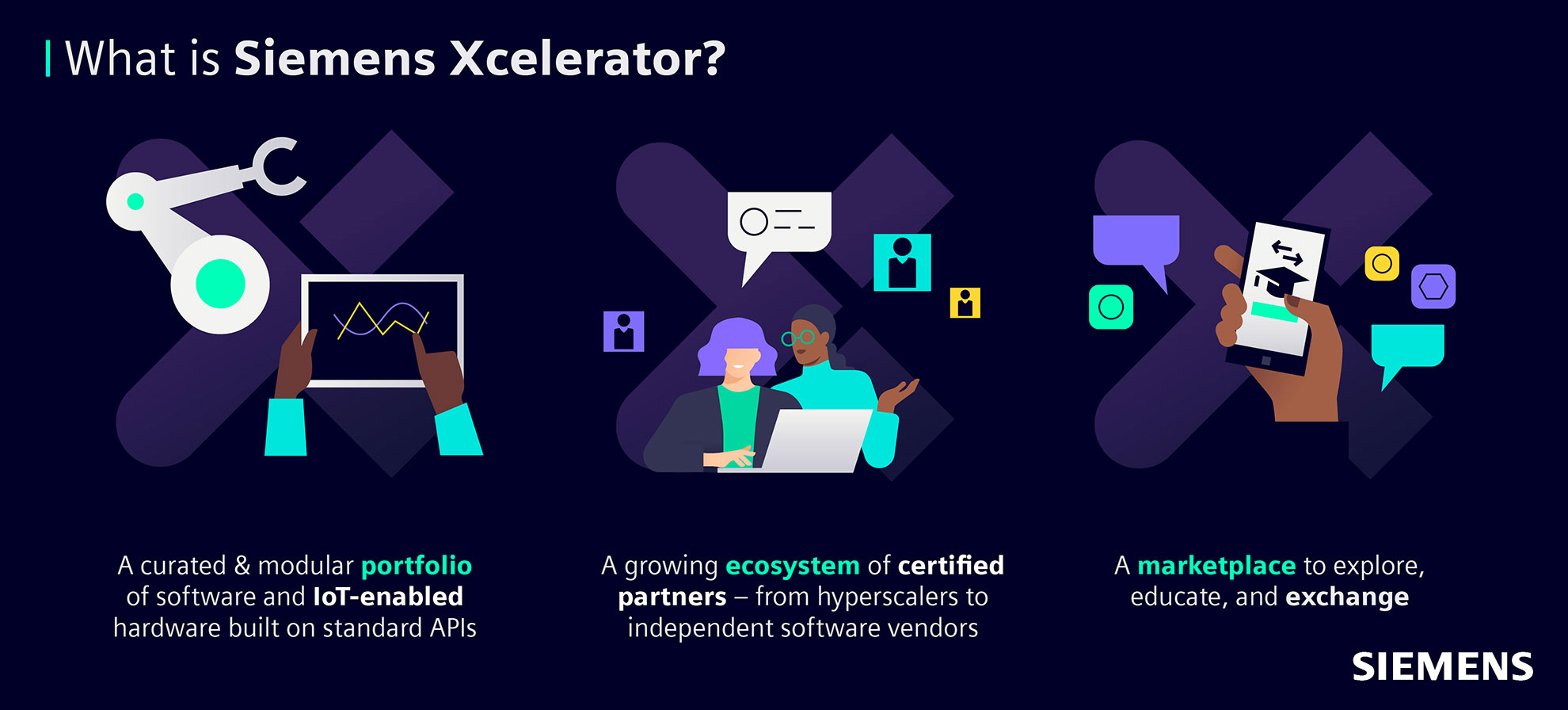 What is Siemens Xcelerator?

A curated & modular portfolio of software and IoT-enabled hardware built on standard APIs

A growing ecosystem of certified partners – from hyperscalers to independent software vendors

A marketplace to explore, educate, and exchange

SIEMENS