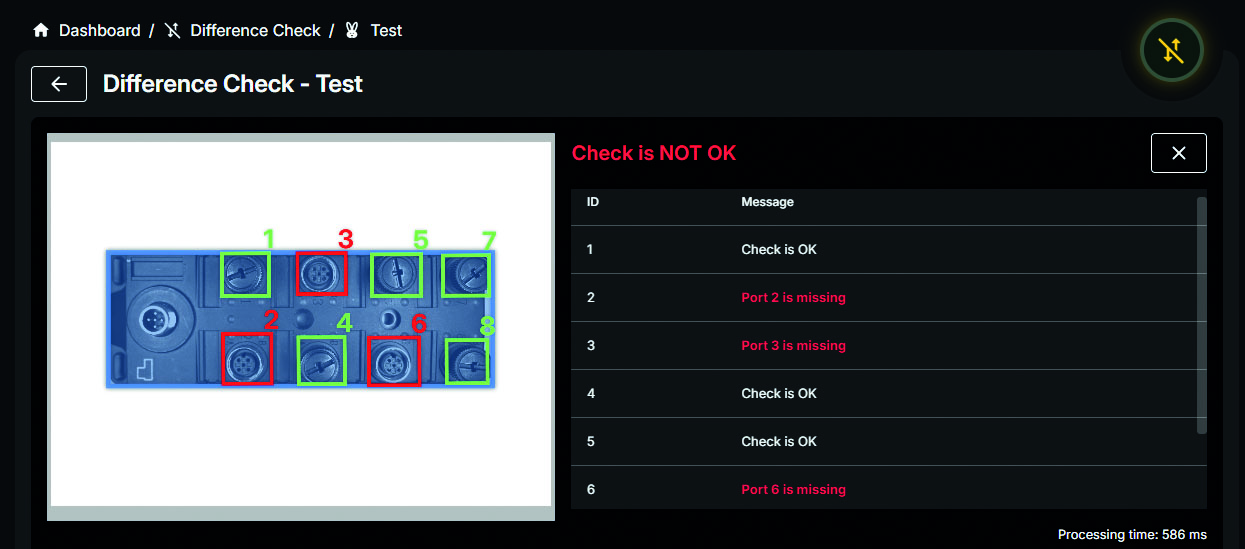 Dashboard / Difference Check / Test

Difference Check - Test

1 3 5 7
2 4 6 8

Check is NOT OK

| ID | Message |
|---|---|
| 1 | Check is OK |
| 2 | Port 2 is missing |
| 3 | Port 3 is missing |
| 4 | Check is OK |
| 5 | Check is OK |
| 6 | Port 6 is missing |

Processing time: 586 ms